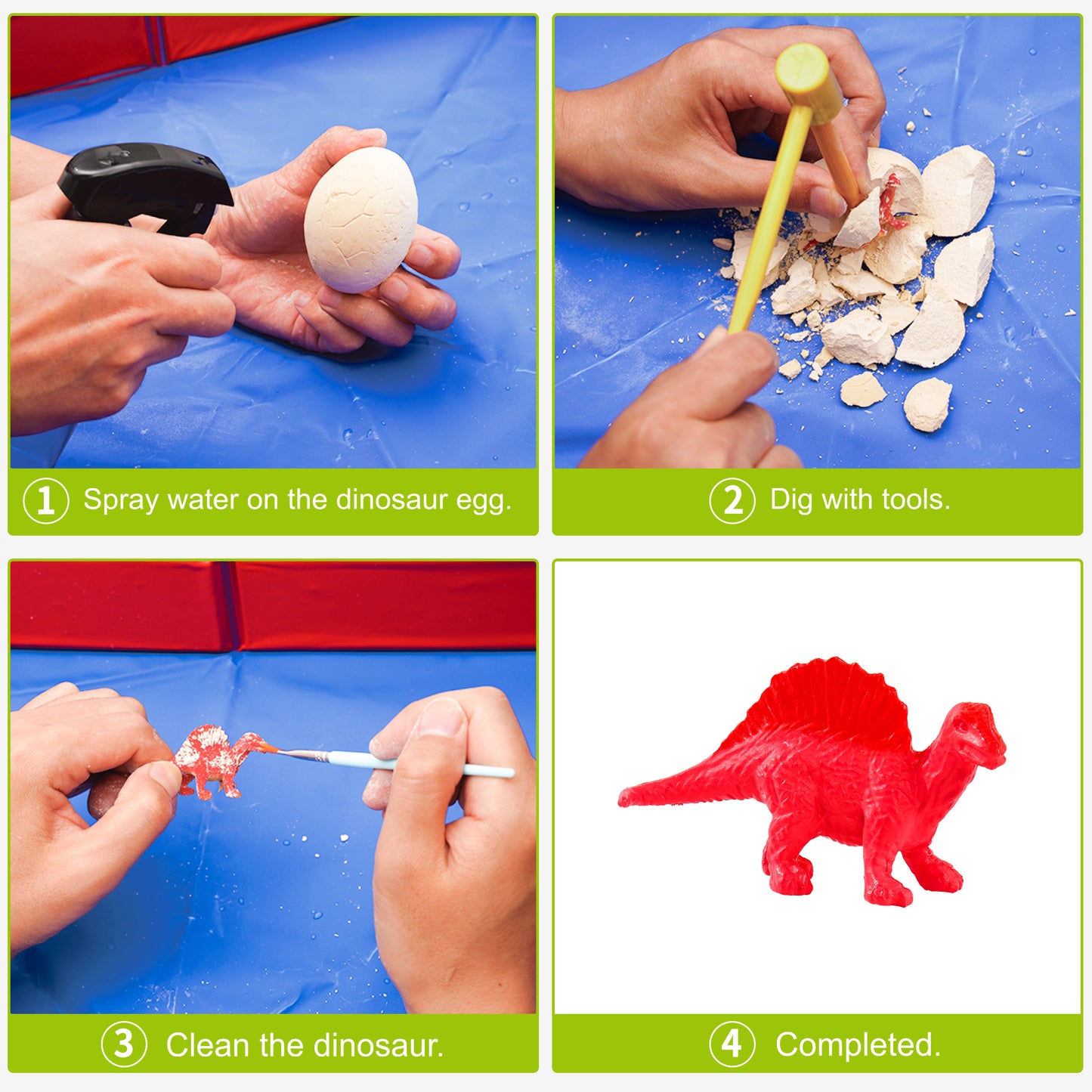 1 Spray water on the dinosaur egg.

2 Dig with tools.

3 Clean the dinosaur.

4 Completed.