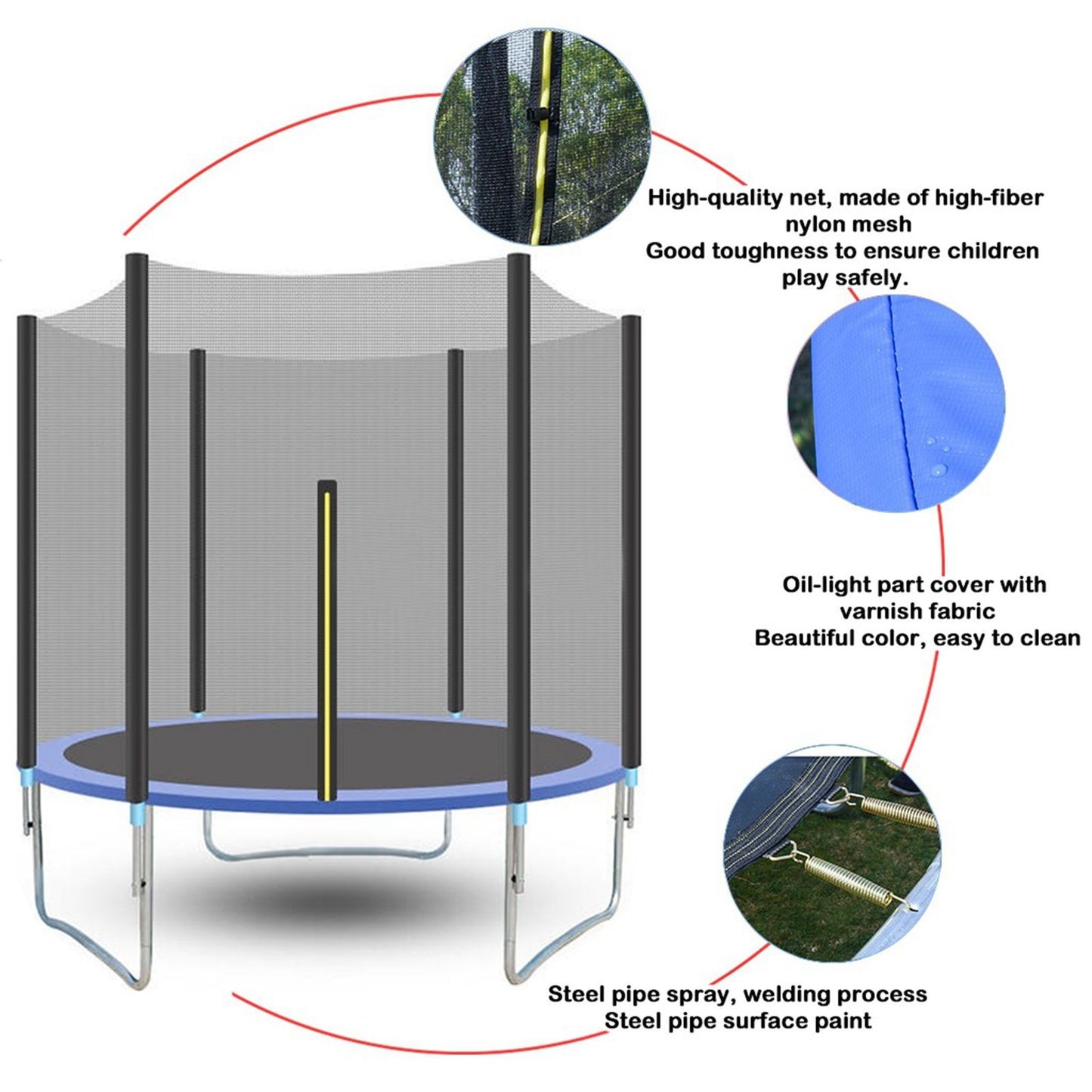 High-quality net, made of high-fiber nylon mesh
Good toughness to ensure children play safely.

Oil-light part cover with varnish fabric
Beautiful color, easy to clean

Steel pipe spray, welding process
Steel pipe surface paint